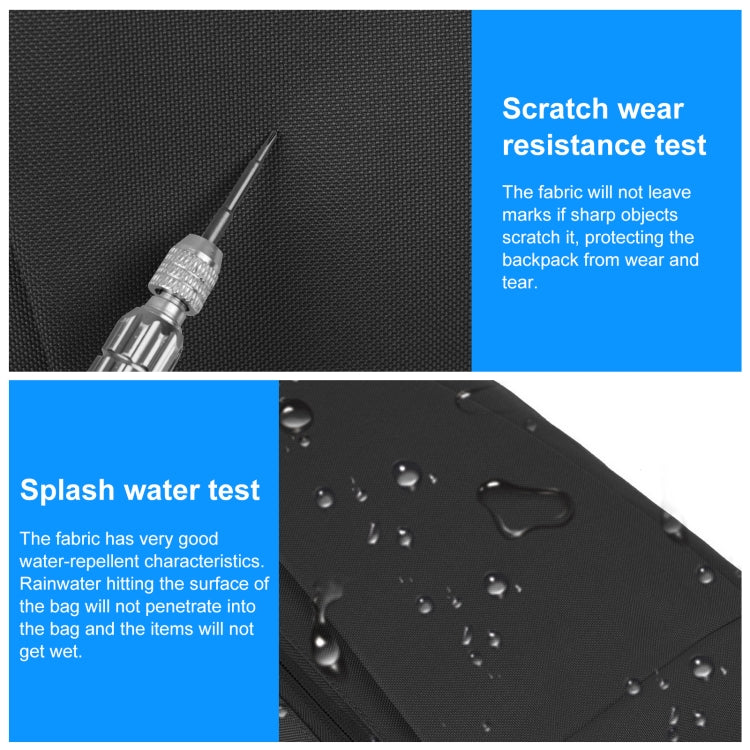 Scratch wear resistance test

The fabric will not leave marks if sharp objects scratch it, protecting the backpack from wear and tear.

Splash water test

The fabric has very good water-repellent characteristics. Rainwater hitting the surface of the bag will not penetrate into the bag and the items will not get wet.