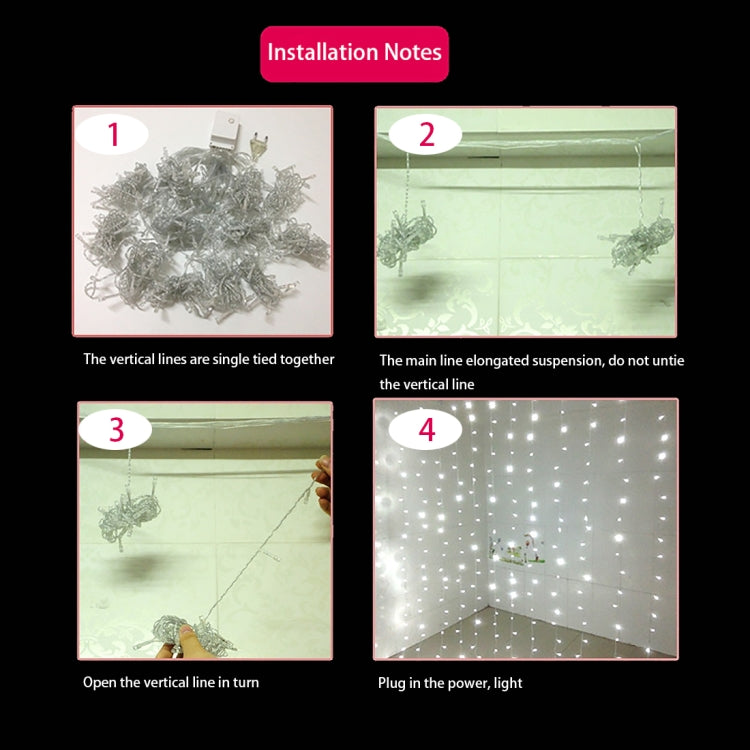 Installation Notes

1

The vertical lines are single tied together

2

The main line elongated suspension, do not untie the vertical line

3

Open the vertical line in turn

4

Plug in the power, light