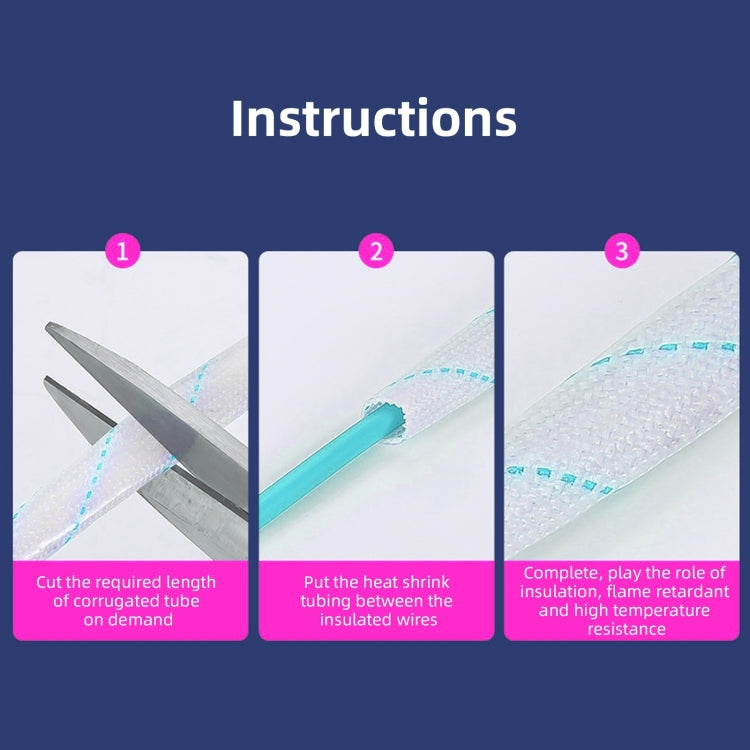 Instructions

1

Cut the required length of corrugated tube on demand

2

Put the heat shrink tubing between the insulated wires

3

Complete, play the role of insulation, flame retardant and high temperature resistance