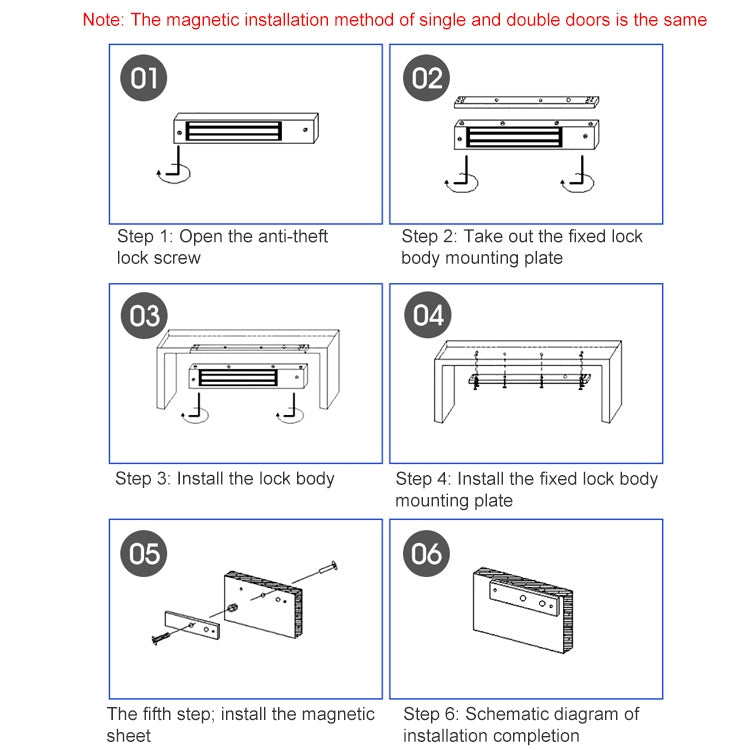 Note: The magnetic installation method of single and double doors is the same

01

Step 1: Open the anti-theft lock screw

02

Step 2: Take out the fixed lock body mounting plate

03

Step 3: Install the lock body

04

Step 4: Install the fixed lock body mounting plate

05

The fifth step; install the magnetic sheet

06

Step 6: Schematic diagram of installation completion