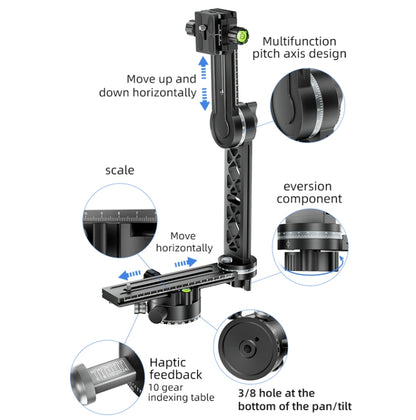 Multifunction pitch axis design

Move up and down horizontally

scale

eversion component

Move horizontally

Haptic feedback
10 gear indexing table

3/8 hole at the bottom of the pan/tilt