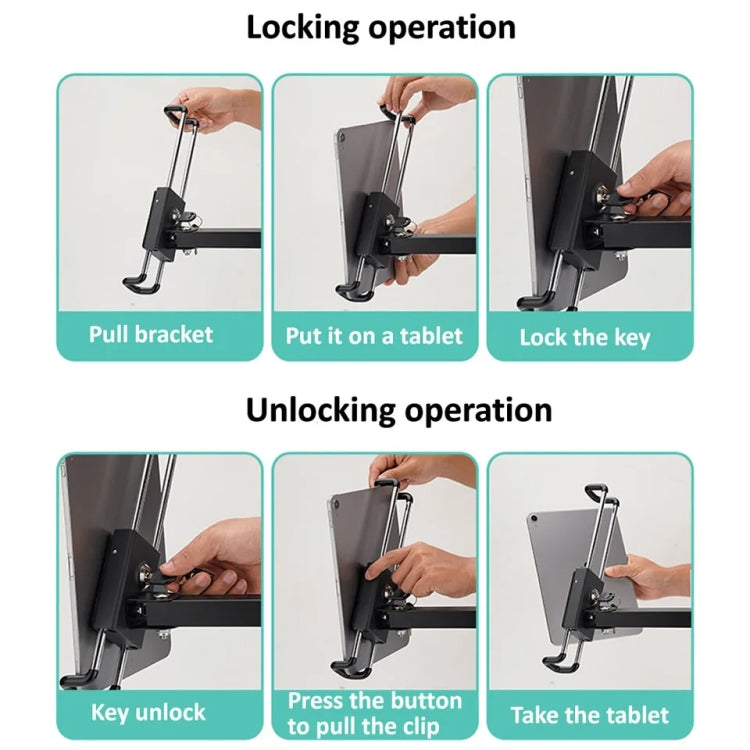 Locking operation

Pull bracket

Put it on a tablet

Lock the key

Unlocking operation

Key unlock

Press the button to pull the clip

Take the tablet