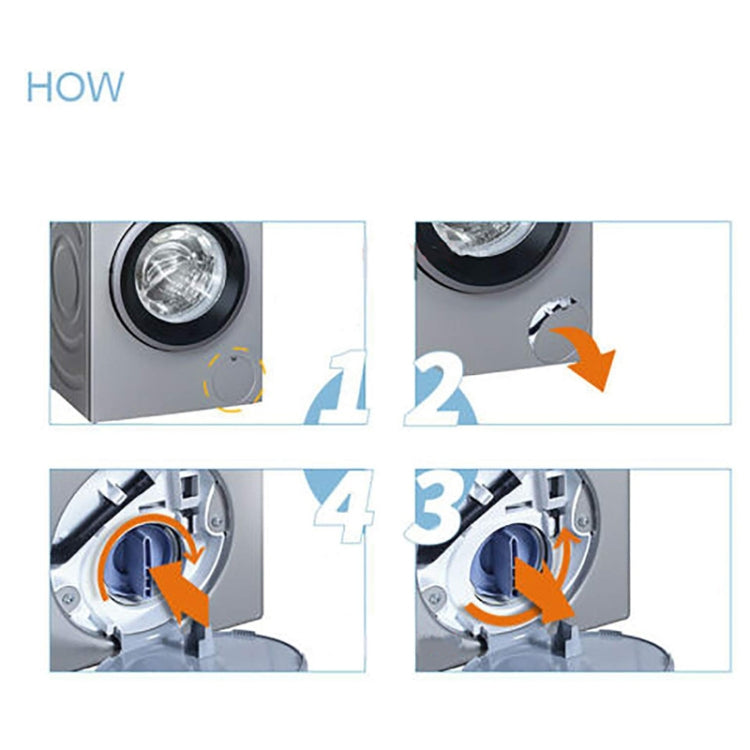 HOW

1

2

4

3