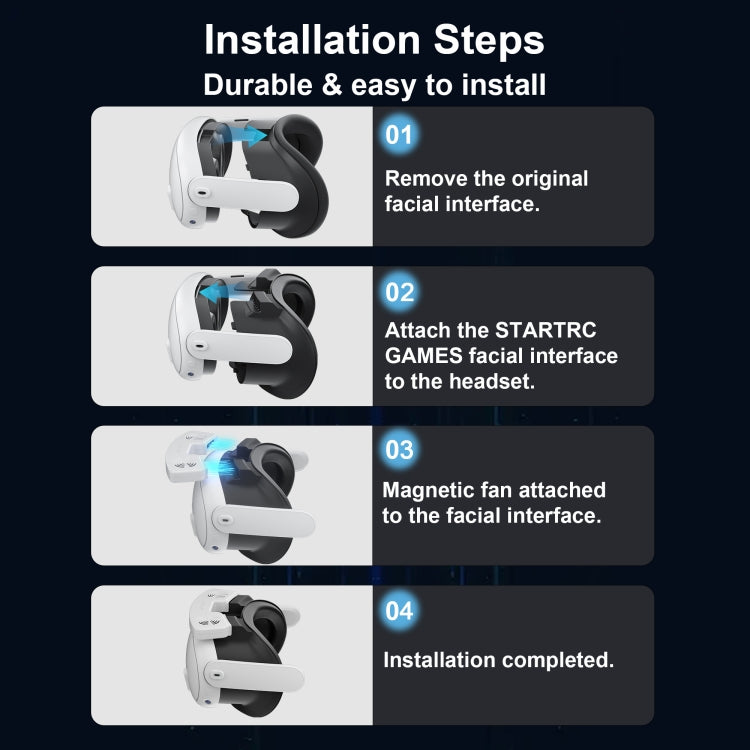 Installation Steps
Durable & easy to install

01
Remove the original facial interface.

02
Attach the STARTRC GAMES facial interface to the headset.

03
Magnetic fan attached to the facial interface.

04
Installation completed.