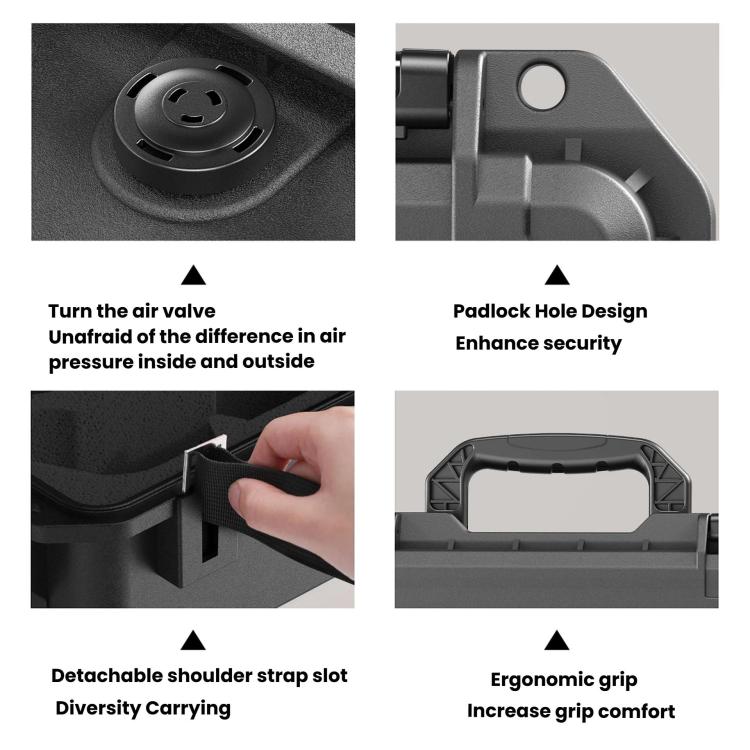 Turn the air valve
Unafraid of the difference in air pressure inside and outside

Padlock Hole Design
Enhance security

Detachable shoulder strap slot
Diversity Carrying

Ergonomic grip
Increase grip comfort