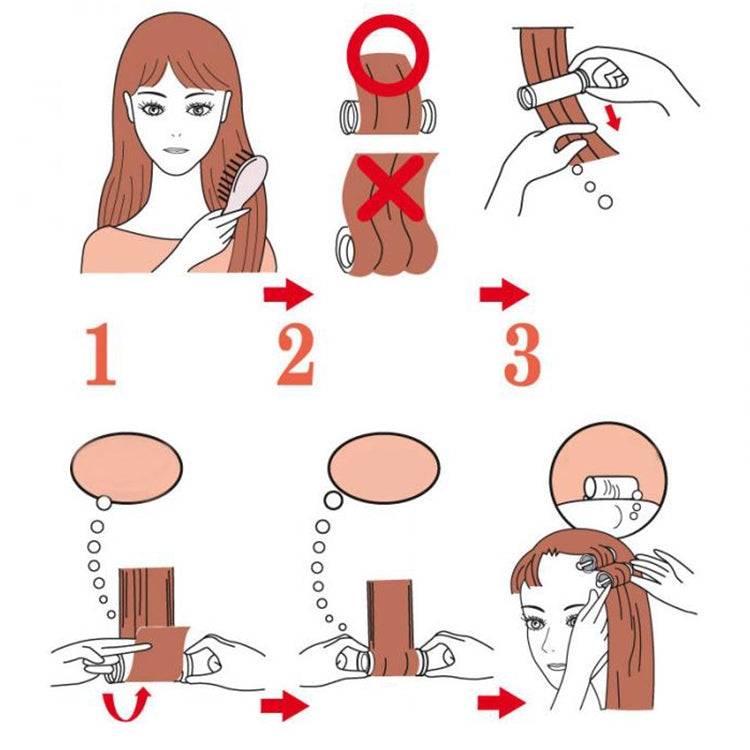 1
2
3